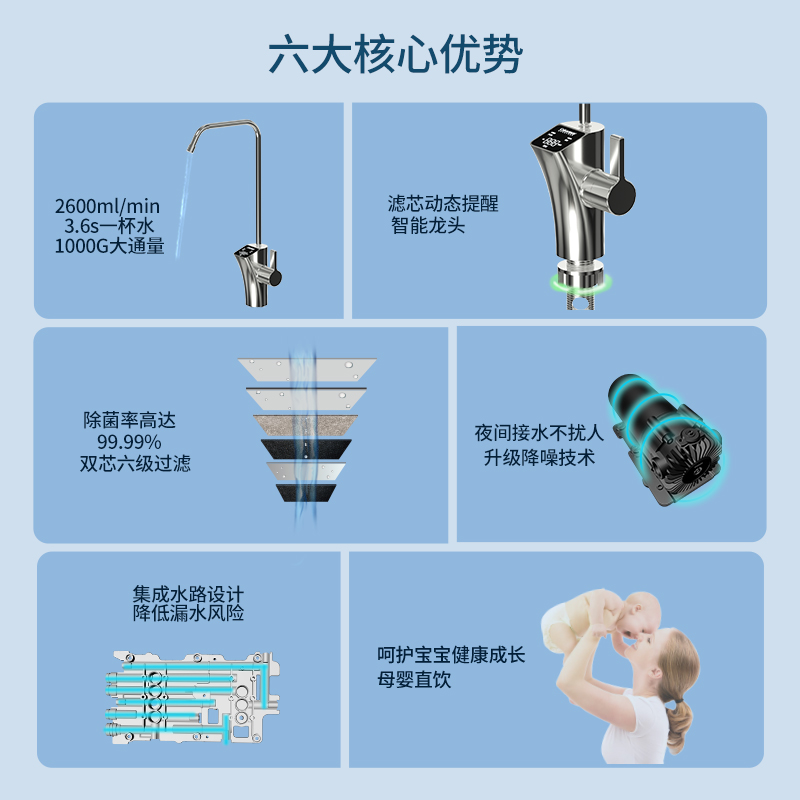 六大核心优势

2600ml/min
3.6s一杯水
1000G大通量

滤芯动态提醒
智能龙头

除菌率高达
99.99%
双芯六级过滤

夜间接水不扰人
升级降噪技术

集成水路设计
降低漏水风险

呵护宝宝健康成长
母婴直饮